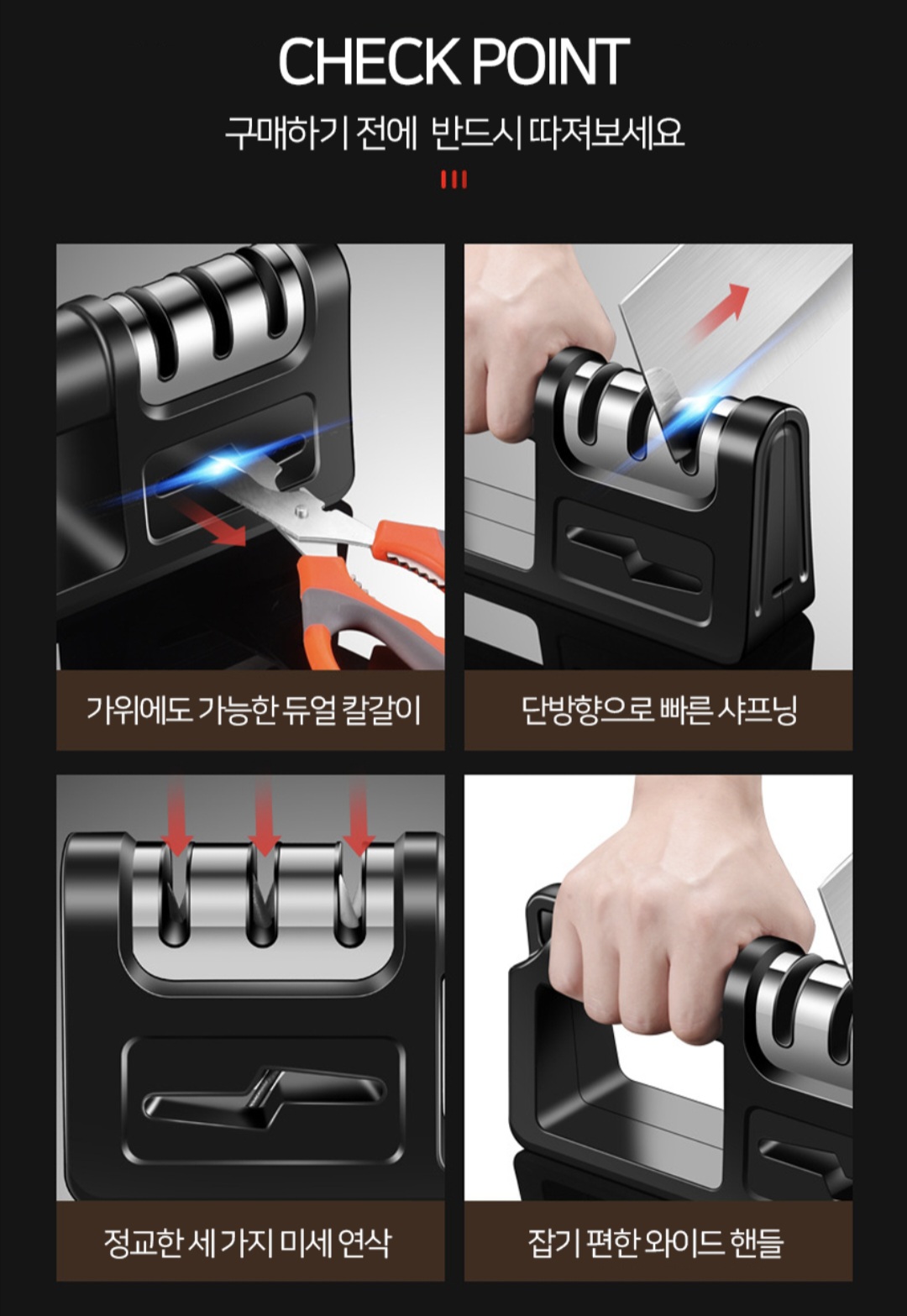 CHECK POINT

구매하기 전에 반드시 따져보세요

가위에도 가능한 듀얼 칼갈이

단방향으로 빠른 샤프닝

정교한 세 가지 미세 연삭

잡기 편한 와이드 핸들